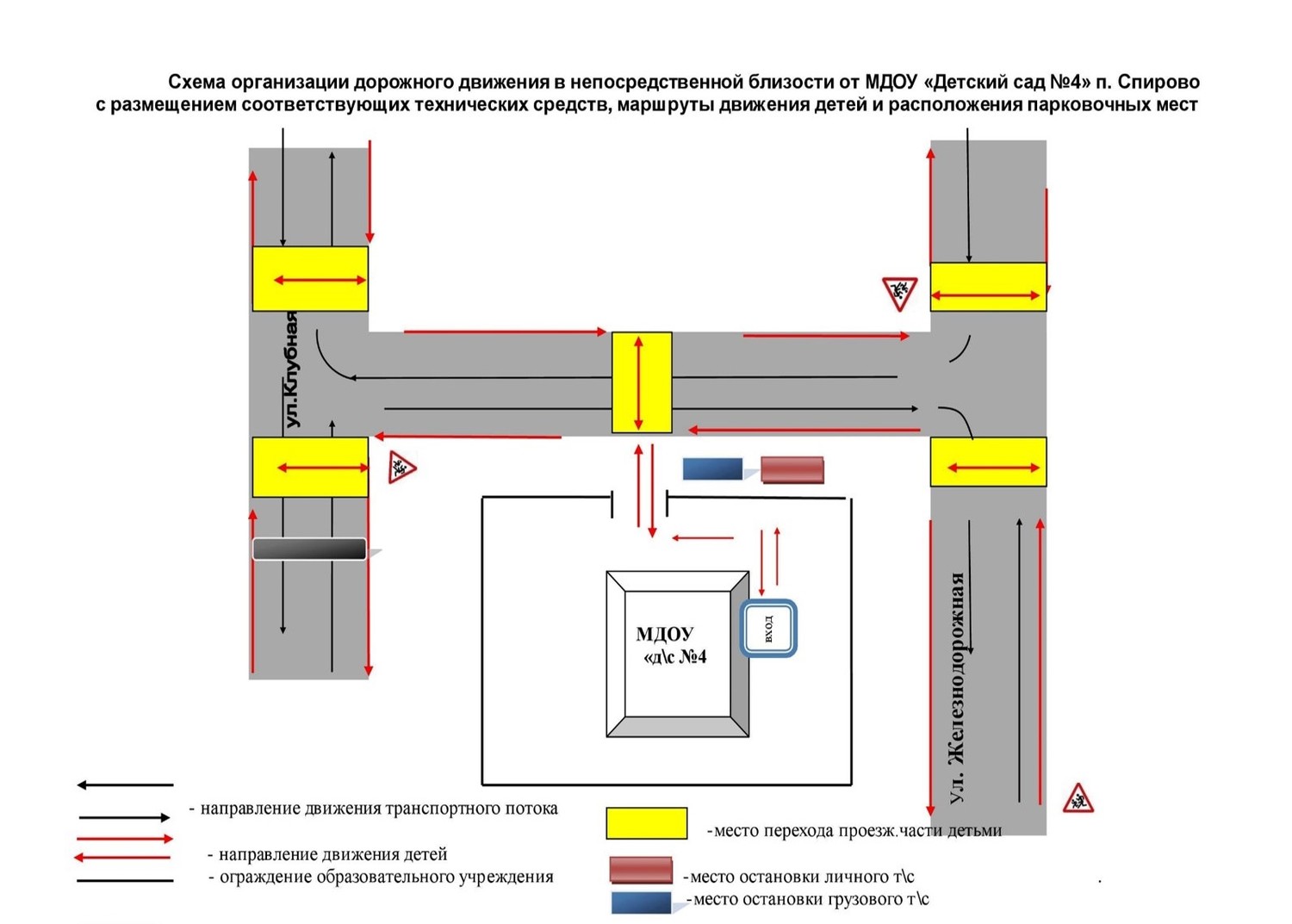 Схема организации дорожного движения в непосредственной близости от МДОУ «Детский сад №4» п. Спирово с размещением соответствующих технических средств, маршруты движения детей и расположения парковочных мест

ул.Клубная

МДОУ «д\с №4

вход

Ул. Железнодорожная

- направление движения транспортного потока

- направление движения детей

- ограждение образовательного учреждения

-место перехода проезж.части детьми

-место остановки личного т\с

-место остановки грузового т\с